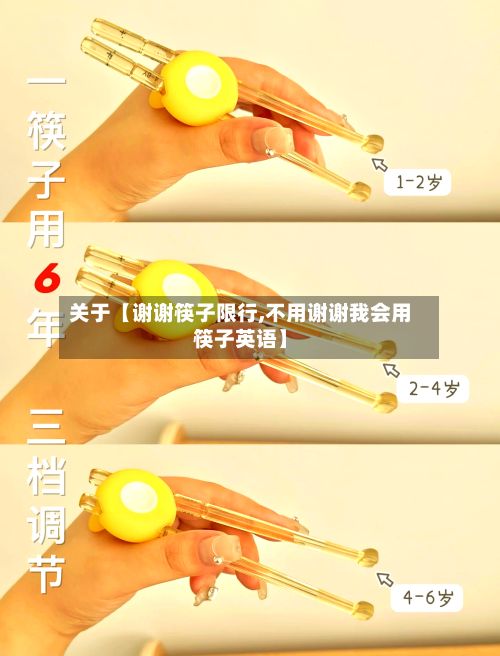 一筷子用6年

三档调节

1-2岁

关于【谢谢筷子限行,不用谢谢我会用筷子英语】

2-4岁

4-6岁